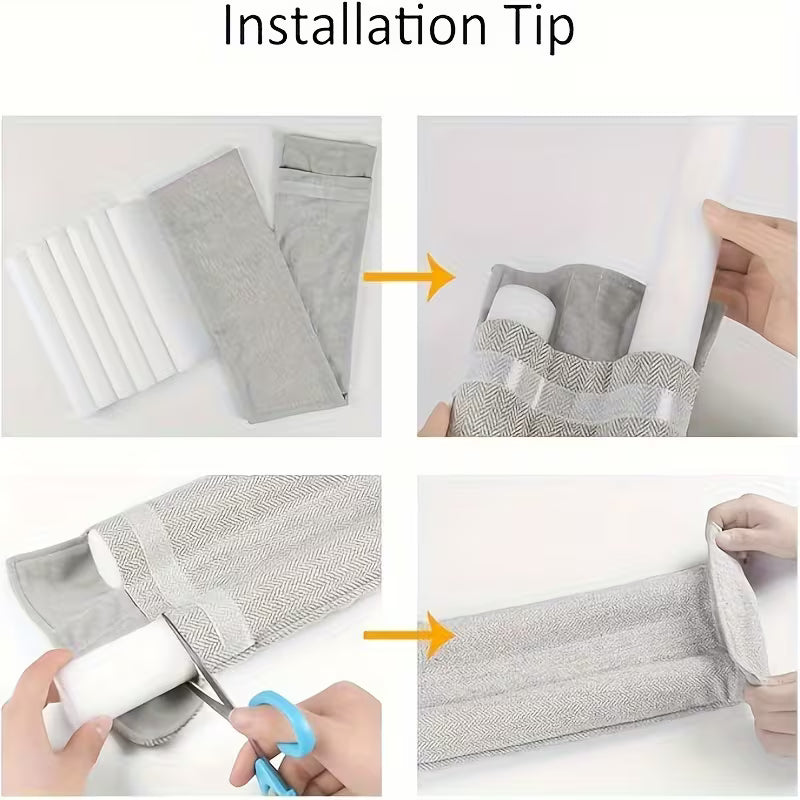 Installation Tip