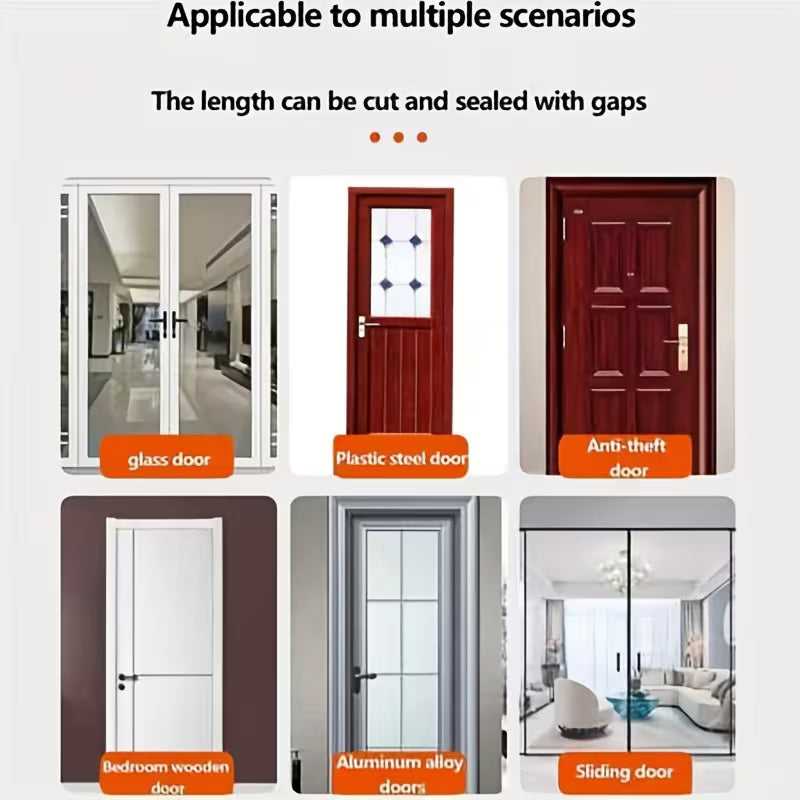 Applicable to multiple scenarios

The length can be cut and sealed with gaps

glass door

Plastic steel door

Anti-theft door

Bedroom wooden door

Aluminum alloy doors

Sliding door