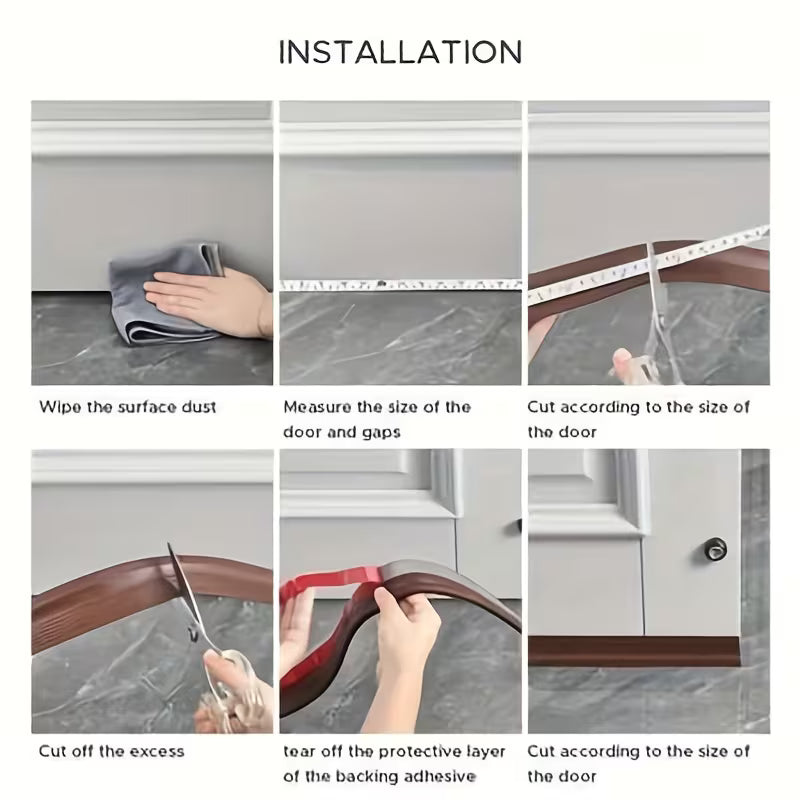 INSTALLATION

Wipe the surface dust

Measure the size of the door and gaps

Cut according to the size of the door

Cut off the excess

tear off the protective layer of the backing adhesive

Cut according to the size of the door